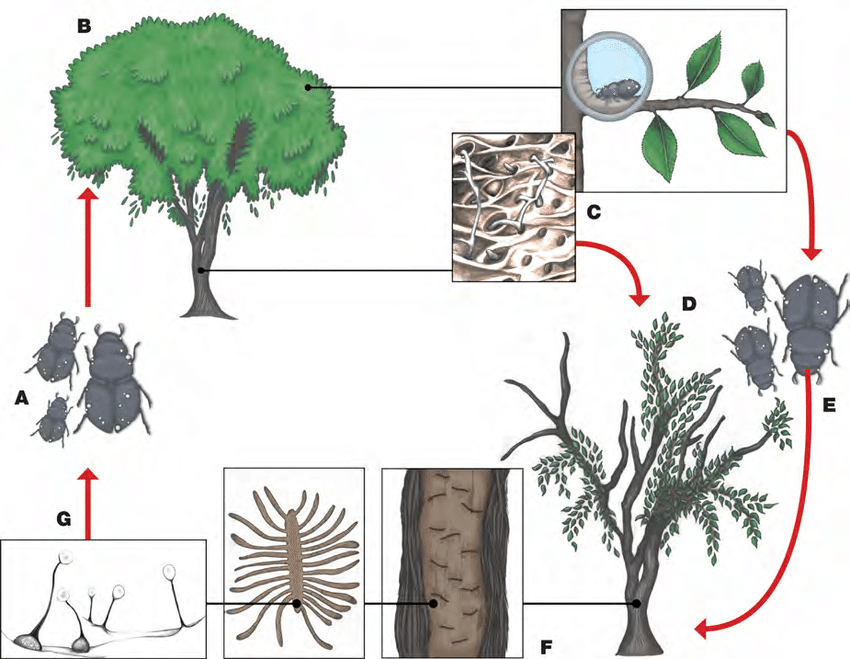 B

C

D

A

E

G

F